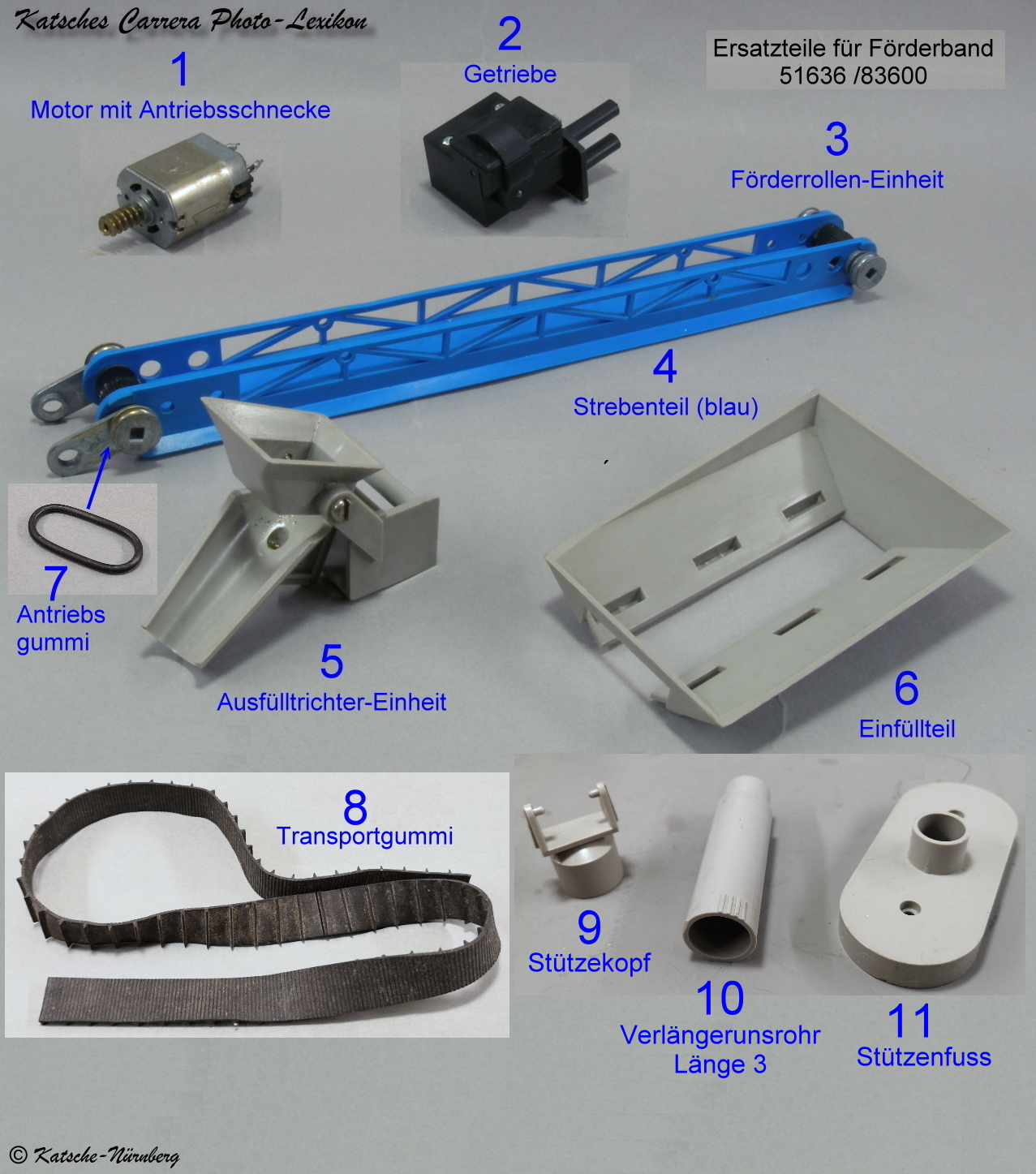 Katsches Carrera Photo-Lexikon

Ersatzteile für Förderband
51636 /83600

1
Motor mit Antriebsschnecke

2
Getriebe

3
Förderrollen-Einheit

4
Strebenteil (blau)

7
Antriebs
gummi

5
Ausfülltrichter-Einheit

6
Einfüllteil

8
Transportgummi

9
Stützekopf

10
Verlängerunsrohr
Länge 3

11
Stützenfuss

© Katsche-Nürnberg