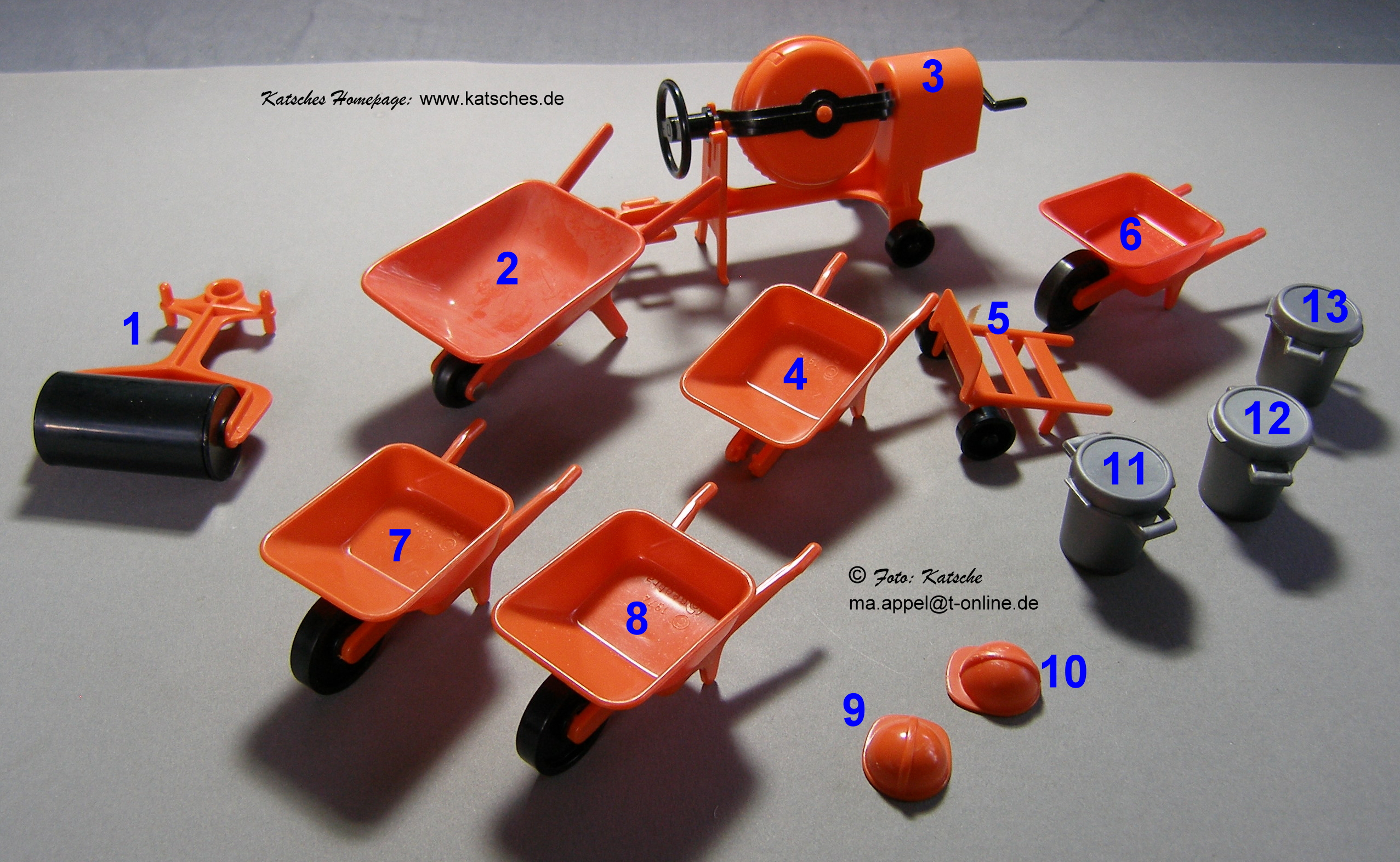 Katsches Homepage: www.katsches.de

3

2

6

1

4

5

13

12

11

7

8

© Foto: Katsche
ma.appel@t-online.de

10

9