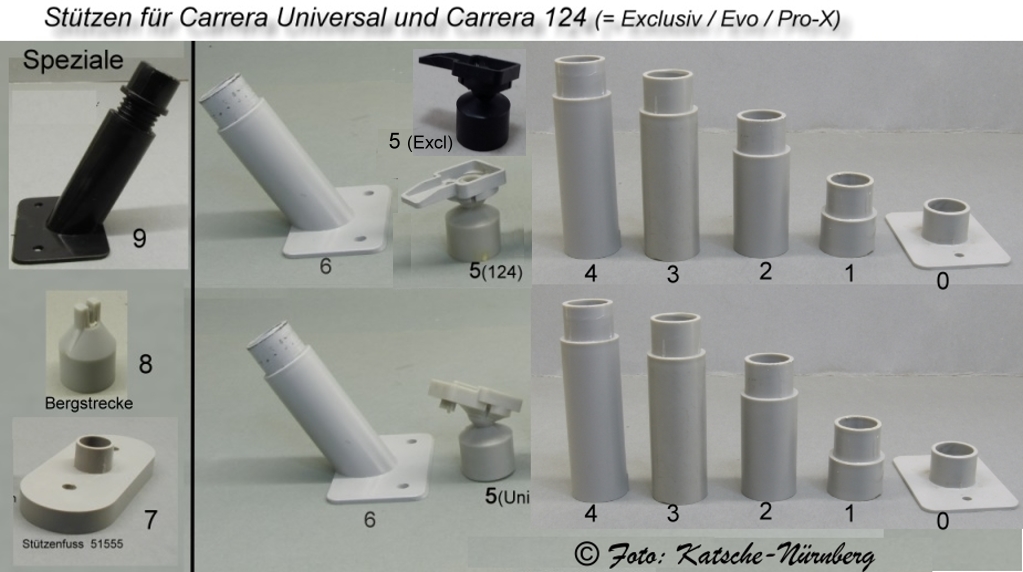 Stützen für Carrera Universal und Carrera 124 (= Exclusiv / Evo / Pro-X)

Speziale

9

8

Bergstrecke

7

Stützenfuss 51555

6

5 (Excl)

5(124)

4 3 2 1 0

6

5(Uni

4 3 2 1 0

© Foto: Katsche-Nürnberg