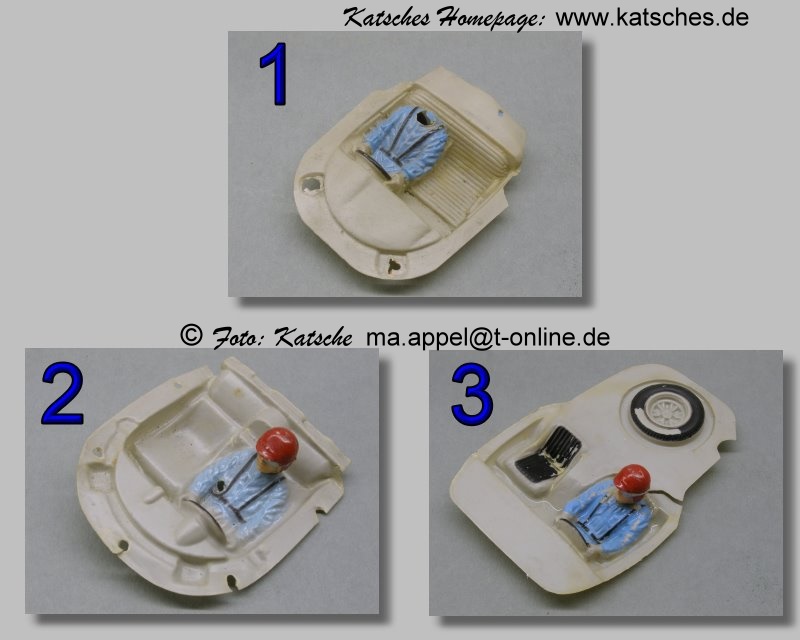 Katsches Homepage: www.katsches.de

1

© Foto: Katsche ma.appel@t-online.de

2

3